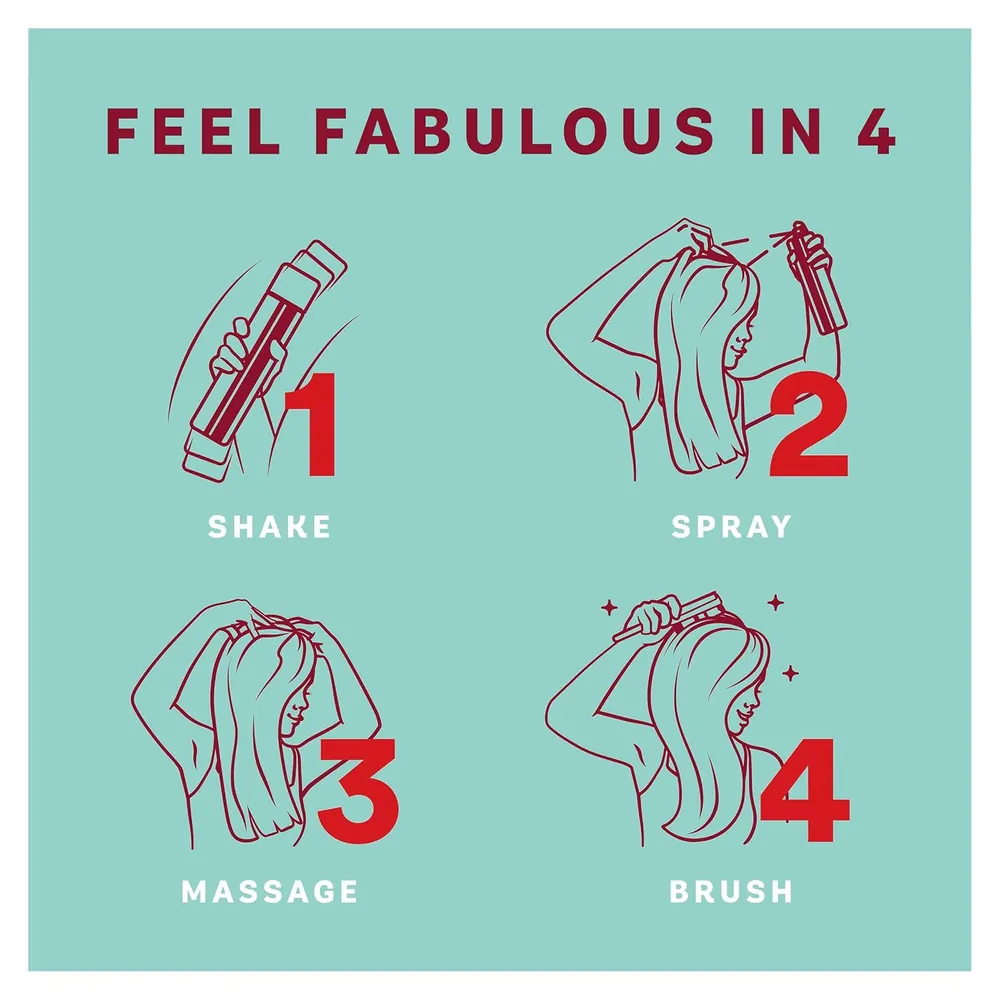 FEEL FABULOUS IN 4

1
SHAKE

2
SPRAY

3
MASSAGE

4
BRUSH